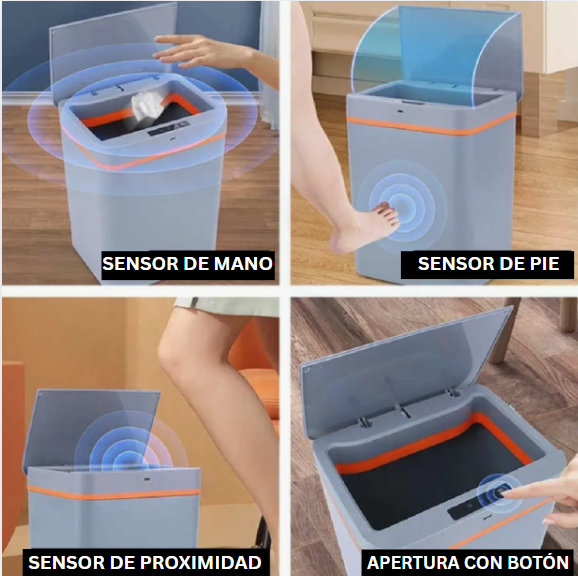 SENSOR DE MANO

SENSOR DE PIE

SENSOR DE PROXIMIDAD

APERTURA CON BOTÓN