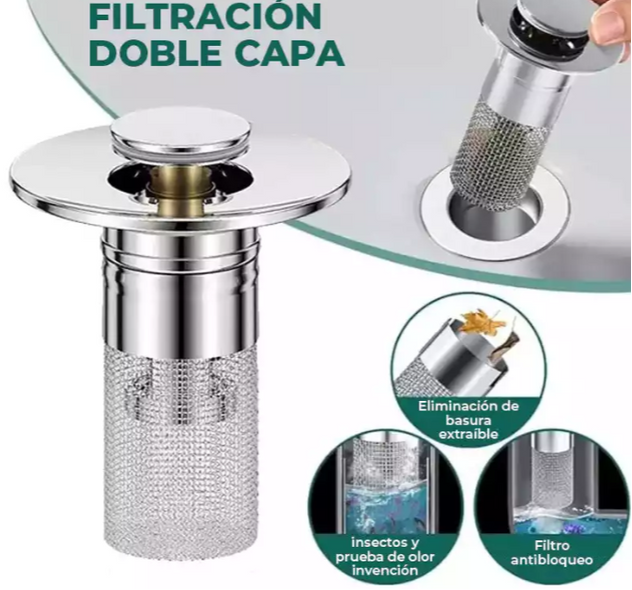 FILTRACIÓN DOBLE CAPA

Eliminación de basura extraíble

insectos y prueba de olor invención

Filtro antibloqueo