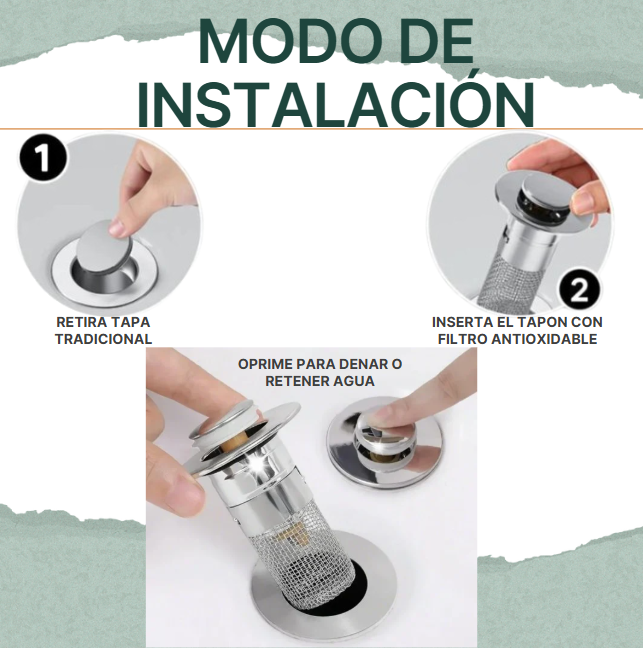 MODO DE INSTALACIÓN

1

RETIRA TAPA TRADICIONAL

2

INSERTA EL TAPON CON FILTRO ANTIOXIDABLE

OPRIME PARA DENAR O RETENER AGUA