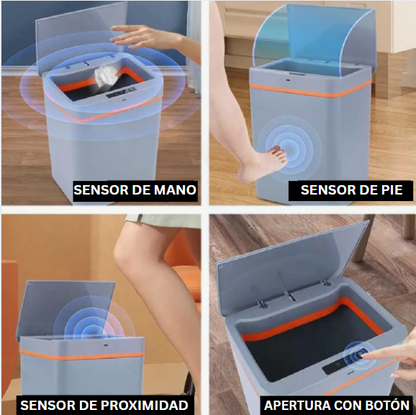 SENSOR DE MANO

SENSOR DE PIE

SENSOR DE PROXIMIDAD

APERTURA CON BOTÓN